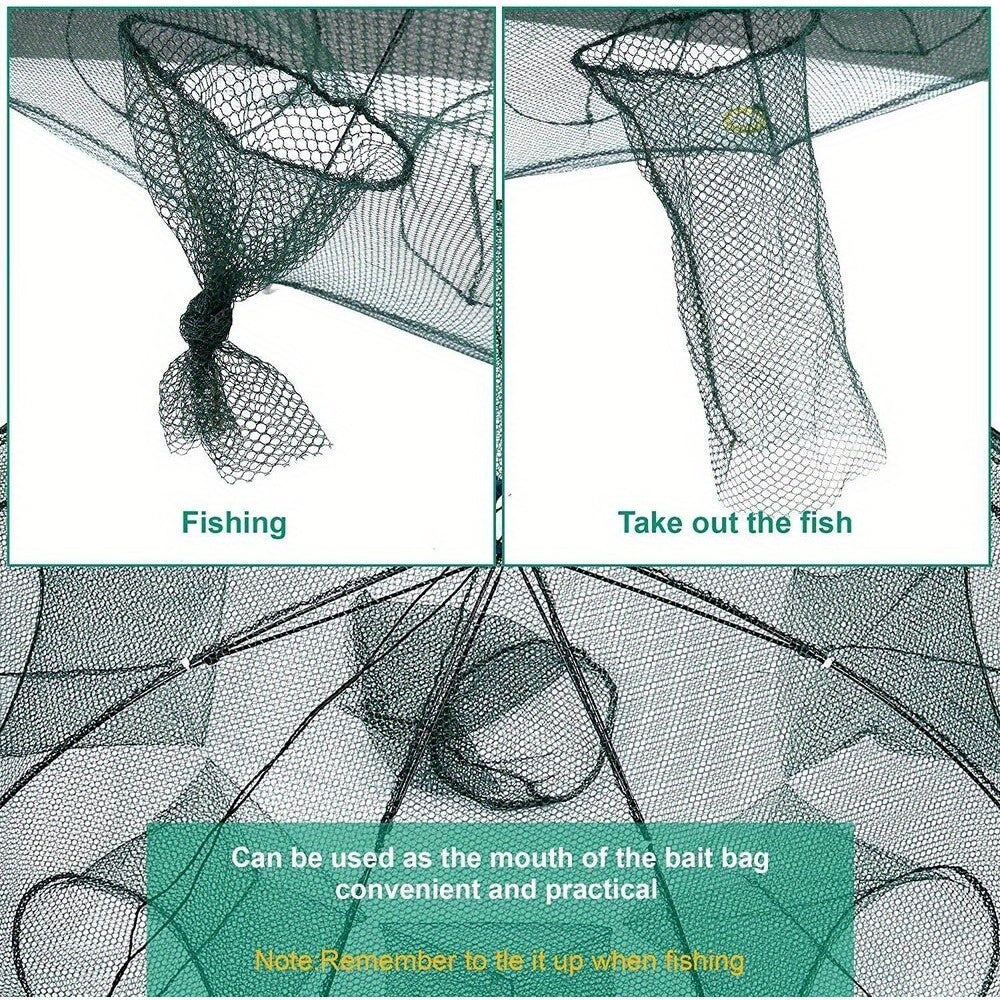 Fishing

Take out the fish

Can be used as the mouth of the bait bag convenient and practical

Note Remember to tie it up when fishing