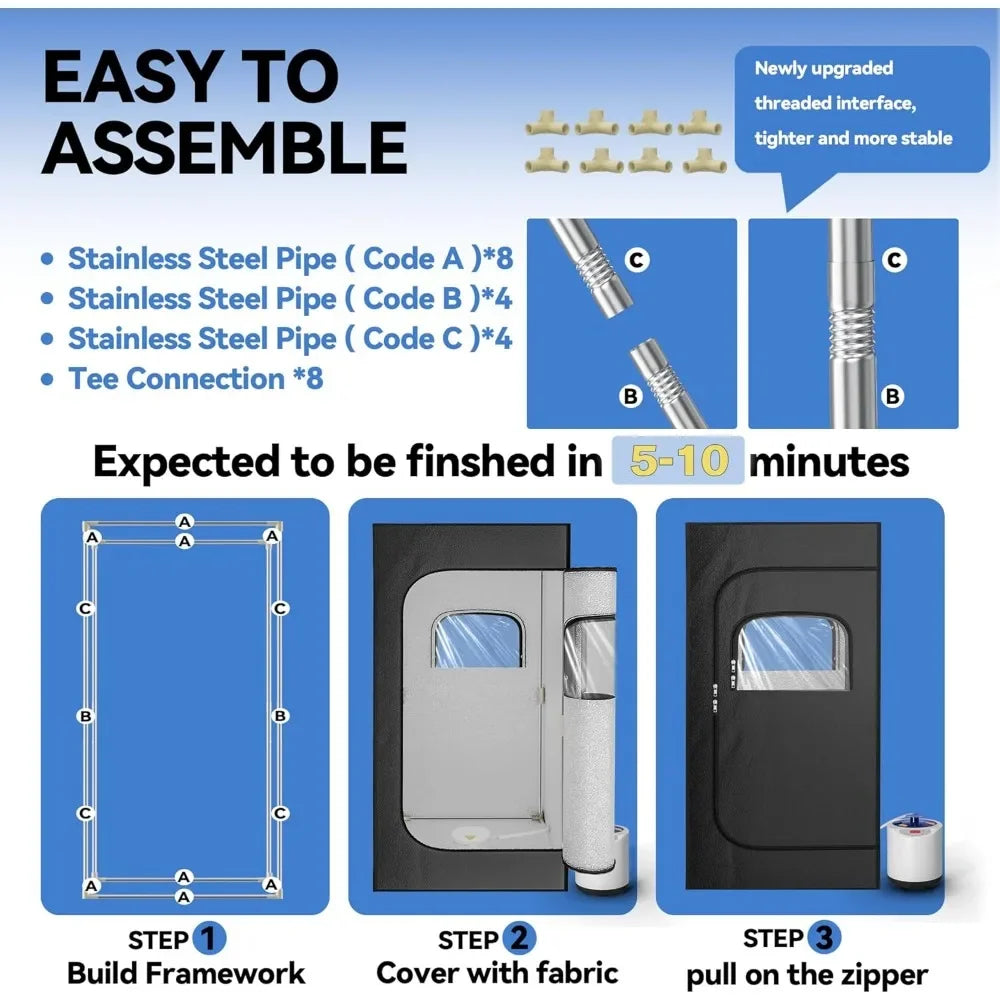 EASY TO ASSEMBLE

Newly upgraded threaded interface, tighter and more stable

• Stainless Steel Pipe ( Code A )*8
• Stainless Steel Pipe ( Code B )*4
• Stainless Steel Pipe ( Code C )*4
• Tee Connection *8

C
B
C
B

Expected to be finshed in 5-10 minutes

A
A
A
A
C
C
B
B
C
C
A
A
A
A

STEP 1
Build Framework

STEP 2
Cover with fabric

STEP 3
pull on the zipper