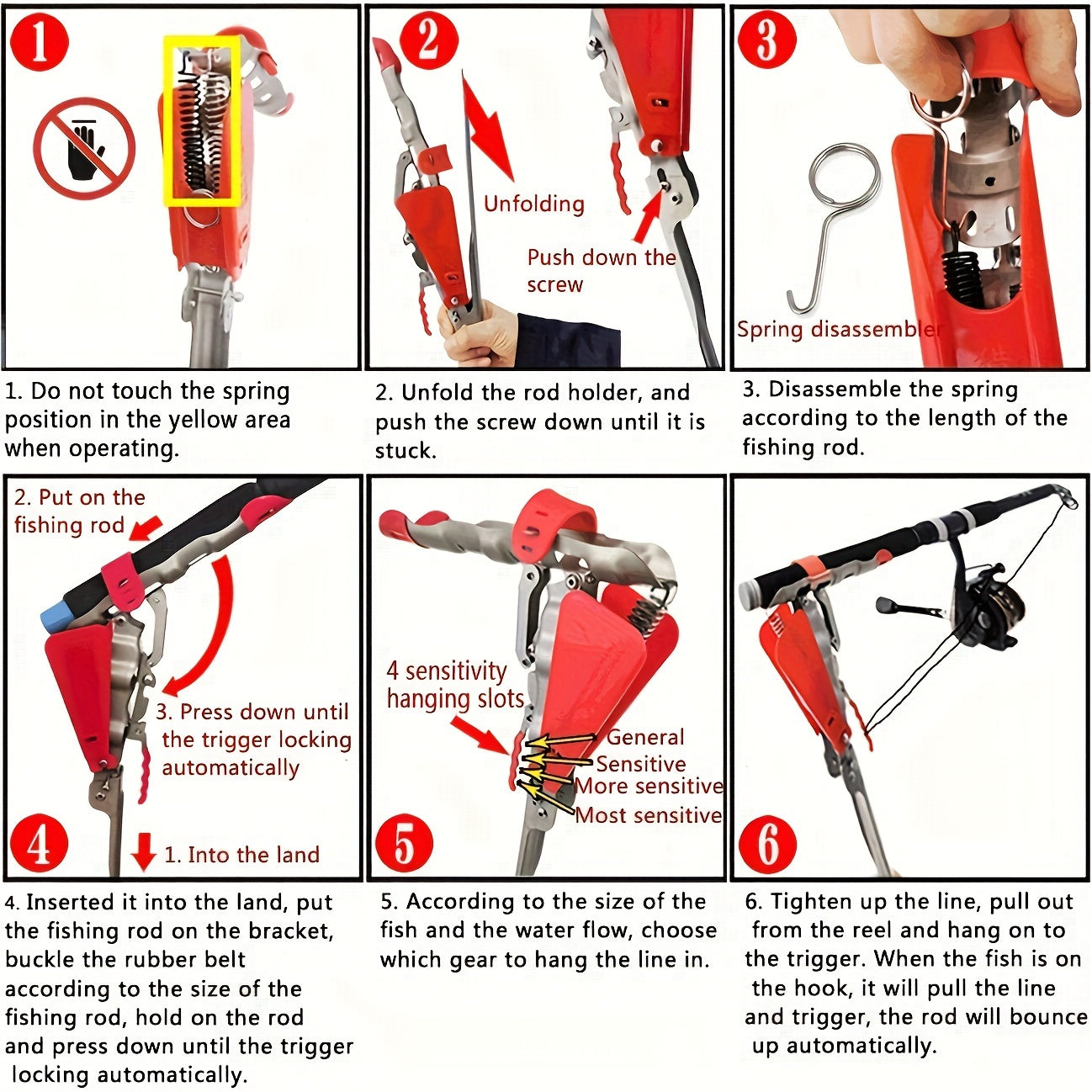 1

1. Do not touch the spring position in the yellow area when operating.

2

Unfolding

Push down the screw

2. Unfold the rod holder, and push the screw down until it is stuck.

3

Spring disassembler

3. Disassemble the spring according to the length of the fishing rod.

2. Put on the fishing rod

3. Press down until the trigger locking automatically

4

1. Into the land

4. Inserted it into the land, put the fishing rod on the bracket, buckle the rubber belt according to the size of the fishing rod, hold on the rod and press down until the trigger locking automatically.

4 sensitivity hanging slots

General

Sensitive

More sensitive

Most sensitive

5

5. According to the size of the fish and the water flow, choose which gear to hang the line in.

6

6. Tighten up the line, pull out from the reel and hang on to the trigger. When the fish is on the hook, it will pull the line and trigger, the rod will bounce up automatically.