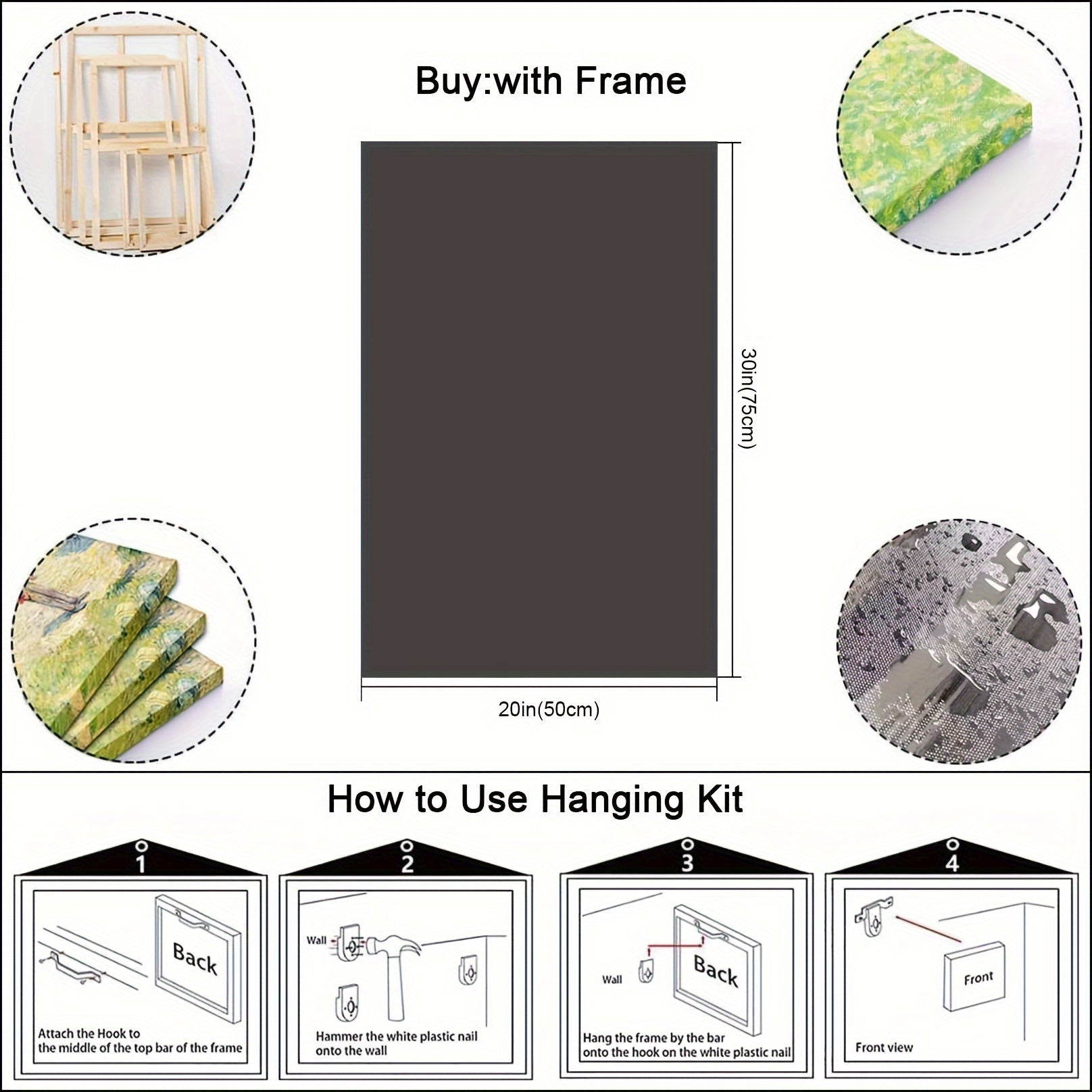 Buy:with Frame

30in(75cm)

20in(50cm)

How to Use Hanging Kit

1

Back

Attach the Hook to the middle of the top bar of the frame

2

Wall

Hammer the white plastic nail onto the wall

3

Wall

Back

Hang the frame by the bar onto the hook on the white plastic nail

4

Front

Front view